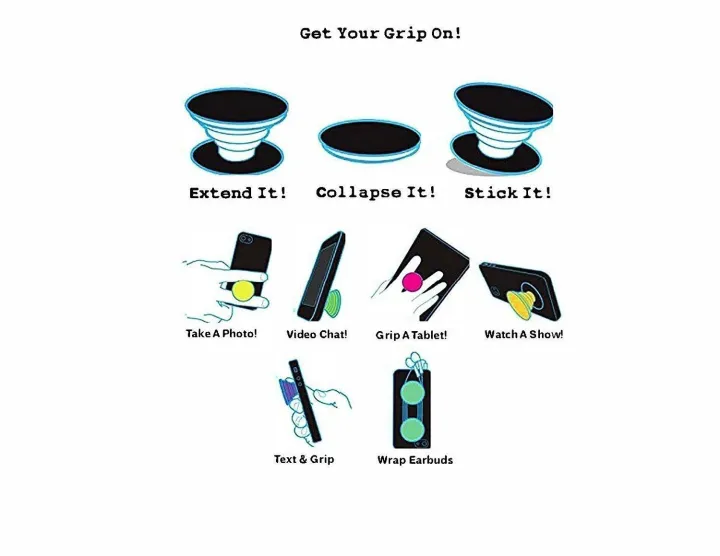 Get Your Grip On!

Extend It! Collapse It! Stick It!

Take A Photo! Video Chat! Grip A Tablet! Watch A Show!

Text & Grip Wrap Earbuds