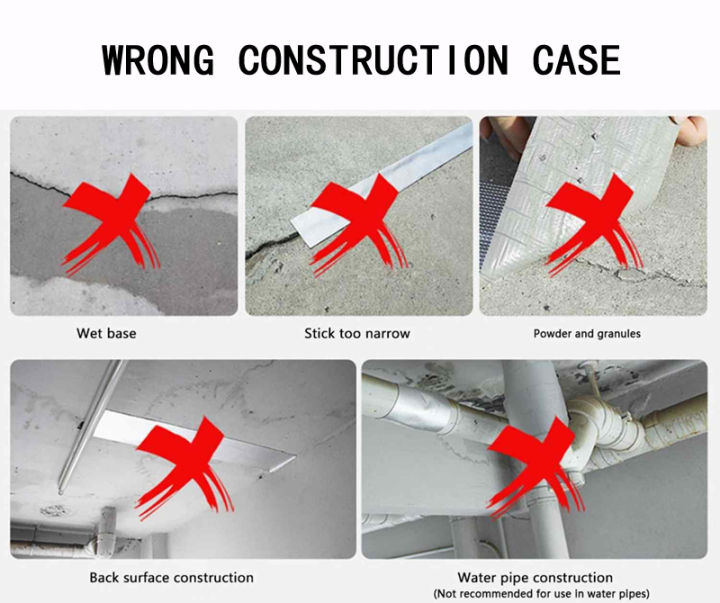 WRONG CONSTRUCTION CASE

Wet base

Stick too narrow

Powder and granules

Back surface construction

Water pipe construction
(Not recommended for use in water pipes)