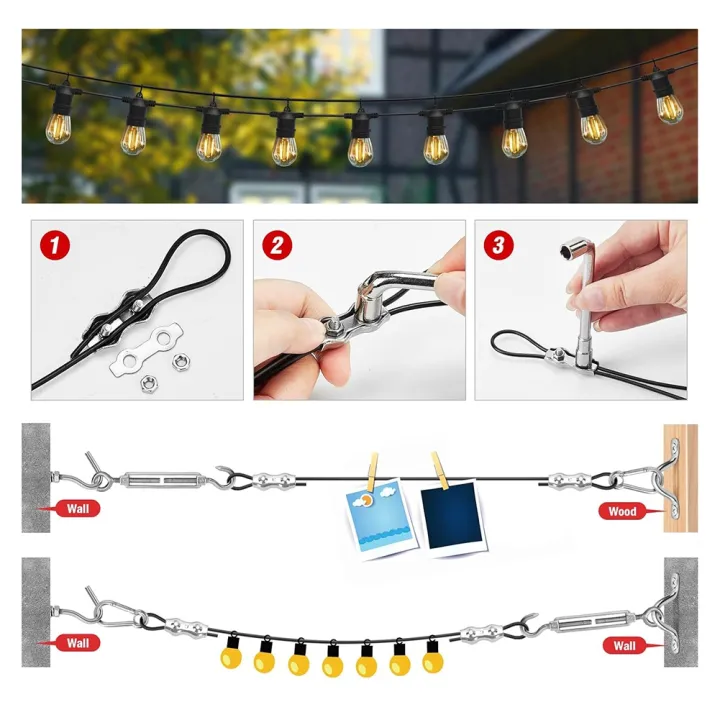 1

2

3

Wall

Wood

Wall

Wall