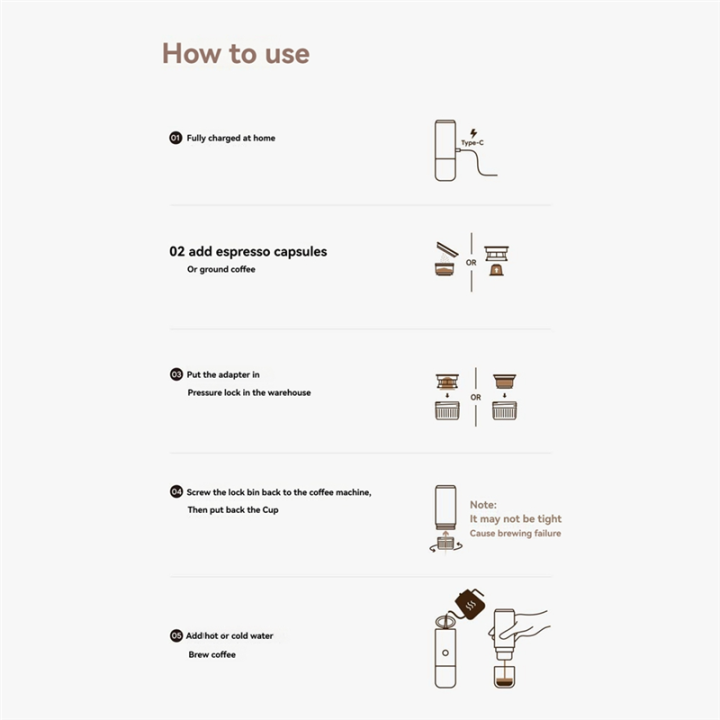 How to use

01 Fully charged at home

Type-C

02 add espresso capsules
Or ground coffee

OR

03 Put the adapter in
Pressure lock in the warehouse

OR

04 Screw the lock bin back to the coffee machine,
Then put back the Cup

Note:
It may not be tight
Cause brewing failure

05 Add hot or cold water
Brew coffee