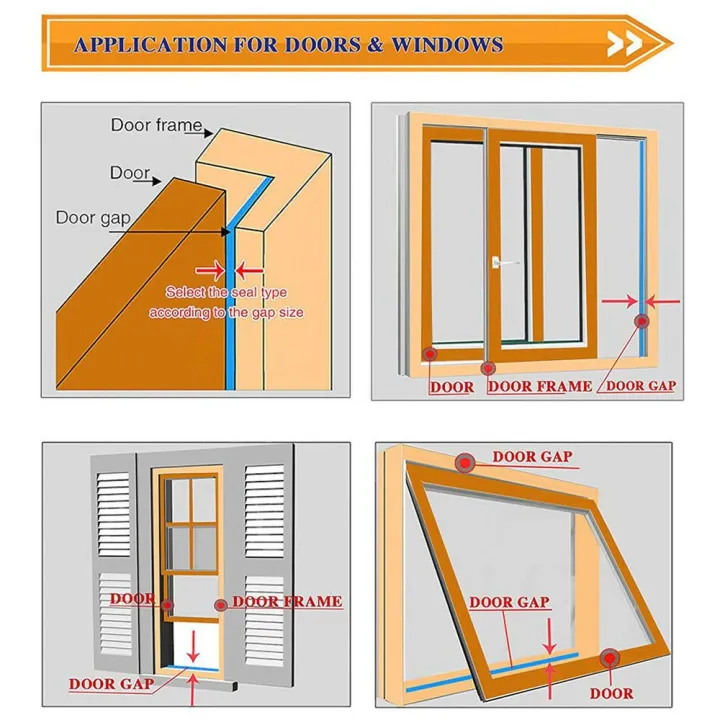 APPLICATION FOR DOORS & WINDOWS

Door frame
Door
Door gap
Select the seal type according to the gap size

DOOR
DOOR FRAME
DOOR GAP

DOOR
DOOR FRAME
DOOR GAP

DOOR GAP
DOOR GAP
DOOR