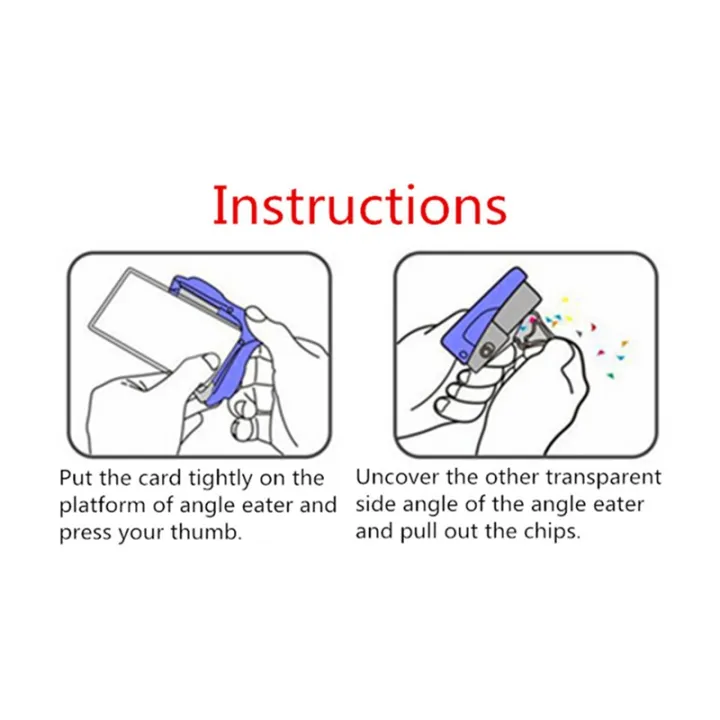 Instructions

Put the card tightly on the platform of angle eater and press your thumb.

Uncover the other transparent side angle of the angle eater and pull out the chips.