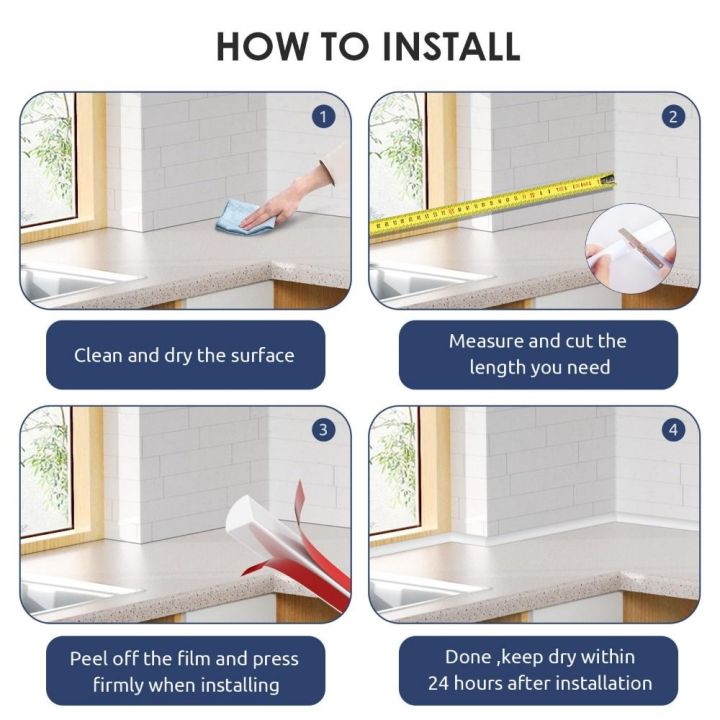 HOW TO INSTALL

1

Clean and dry the surface

2

Measure and cut the length you need

3

Peel off the film and press firmly when installing

4

Done ,keep dry within 24 hours after installation