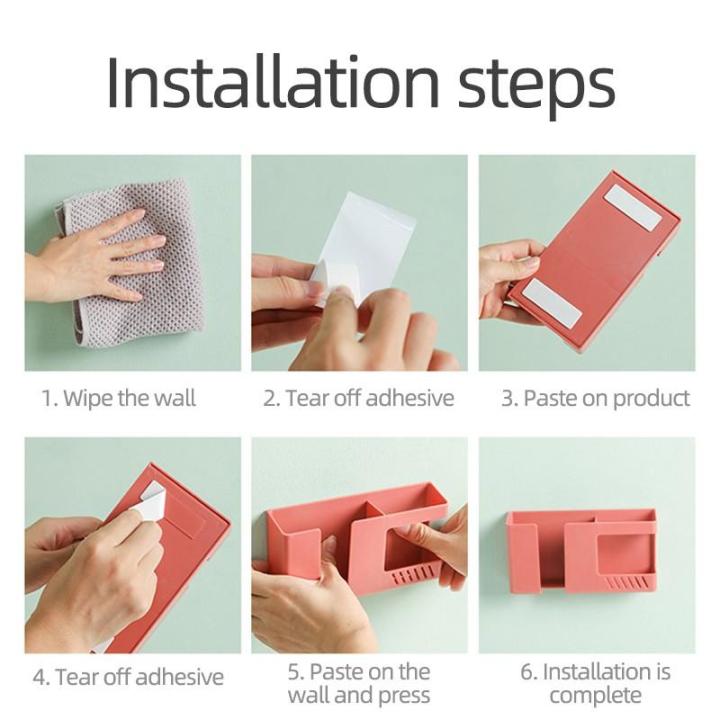 Installation steps

1. Wipe the wall

2. Tear off adhesive

3. Paste on product

4. Tear off adhesive

5. Paste on the wall and press

6. Installation is complete