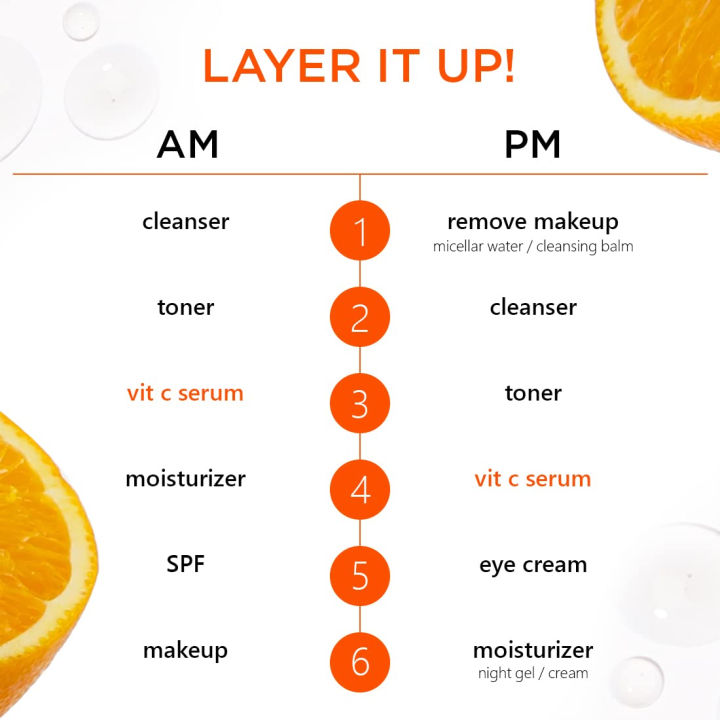 LAYER IT UP!

| AM | | PM |
|---|---|---|
| cleanser | 1 | remove makeup micellar water / cleansing balm |
| toner | 2 | cleanser |
| vit c serum | 3 | toner |
| moisturizer | 4 | vit c serum |
| SPF | 5 | eye cream |
| makeup | 6 | moisturizer night gel / cream |