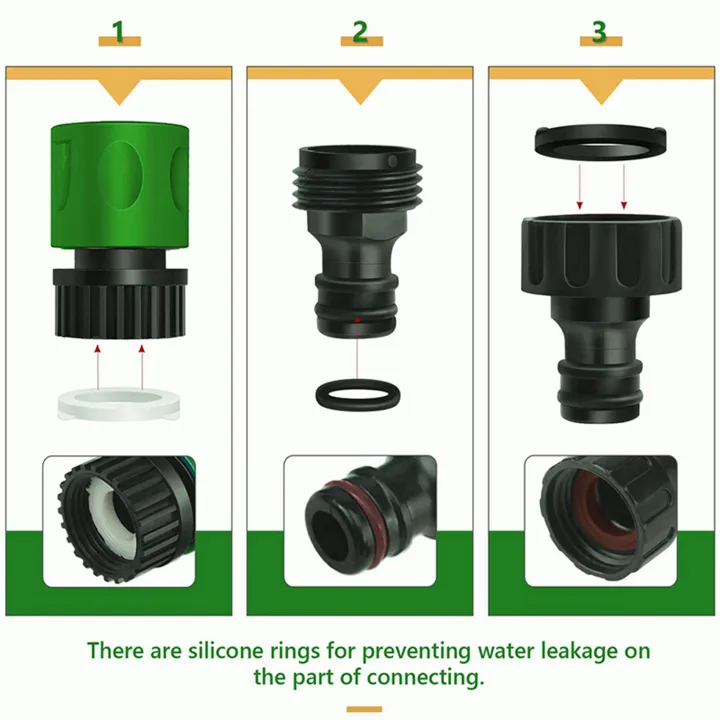 1

2

3

There are silicone rings for preventing water leakage on the part of connecting.