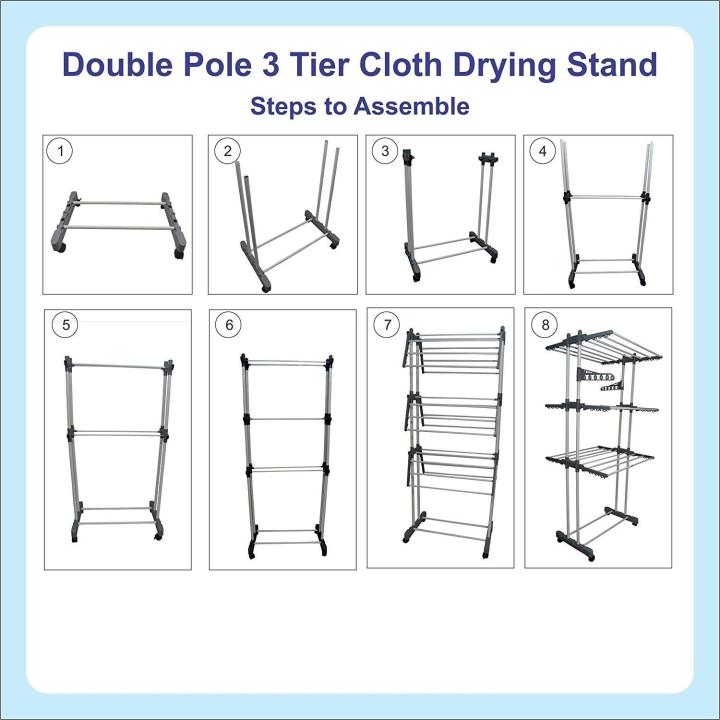 Double Pole 3 Tier Cloth Drying Stand

Steps to Assemble

1

2

3

4

5

6

7

8