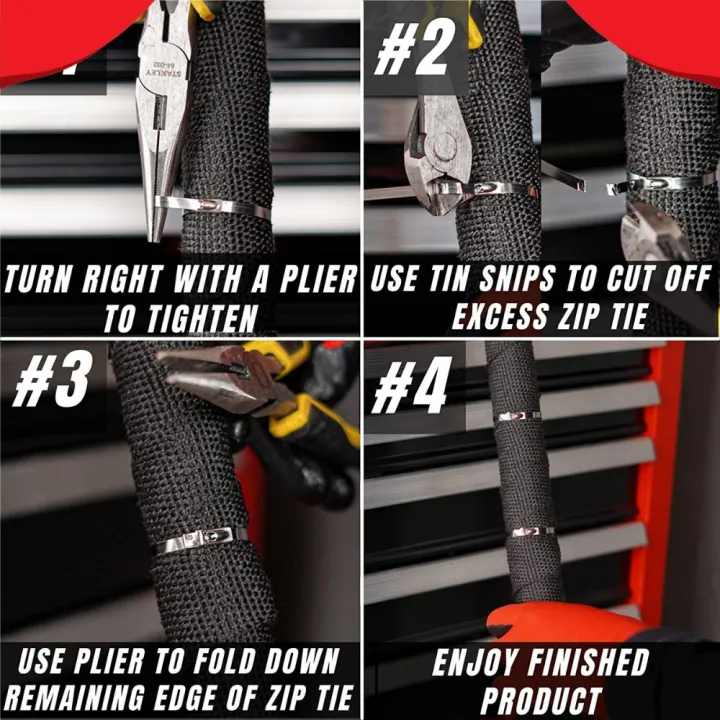 STANLEY
84-032

TURN RIGHT WITH A PLIER TO TIGHTEN

#2

USE TIN SNIPS TO CUT OFF EXCESS ZIP TIE

#3

USE PLIER TO FOLD DOWN REMAINING EDGE OF ZIP TIE

#4

ENJOY FINISHED PRODUCT