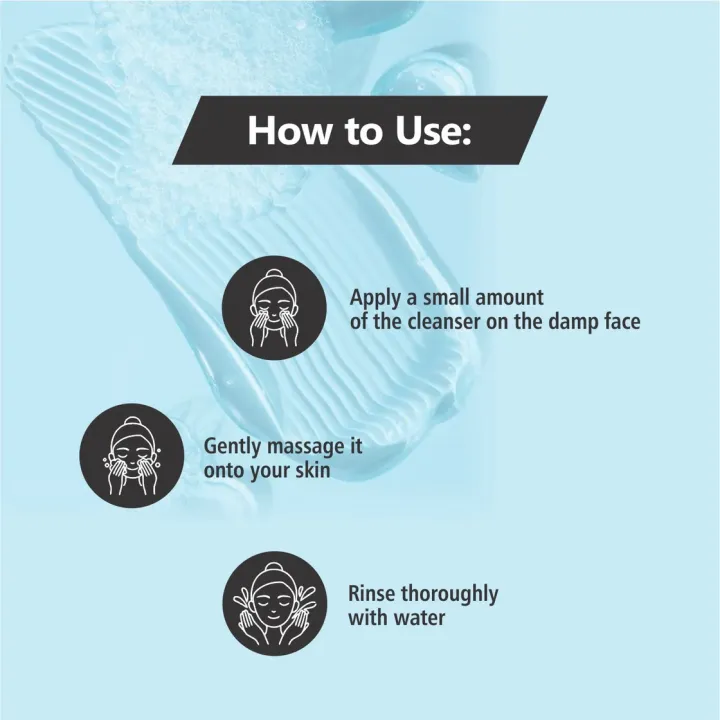 How to Use:

Apply a small amount of the cleanser on the damp face

Gently massage it onto your skin

Rinse thoroughly with water