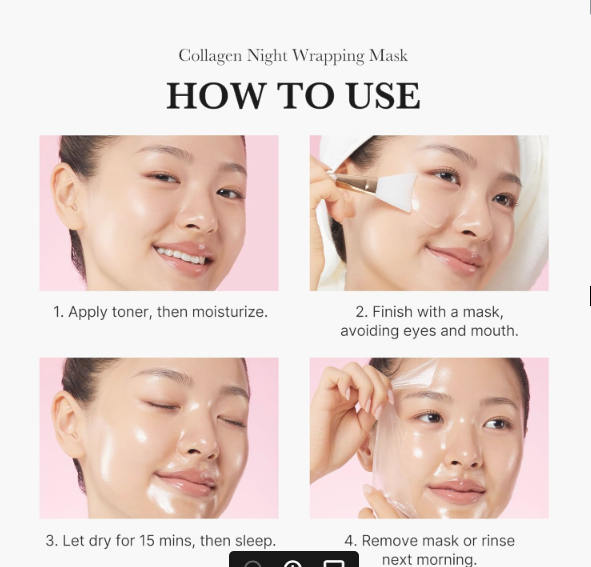 Collagen Night Wrapping Mask

HOW TO USE

1. Apply toner, then moisturize.

2. Finish with a mask, avoiding eyes and mouth.

3. Let dry for 15 mins, then sleep.

4. Remove mask or rinse next morning.