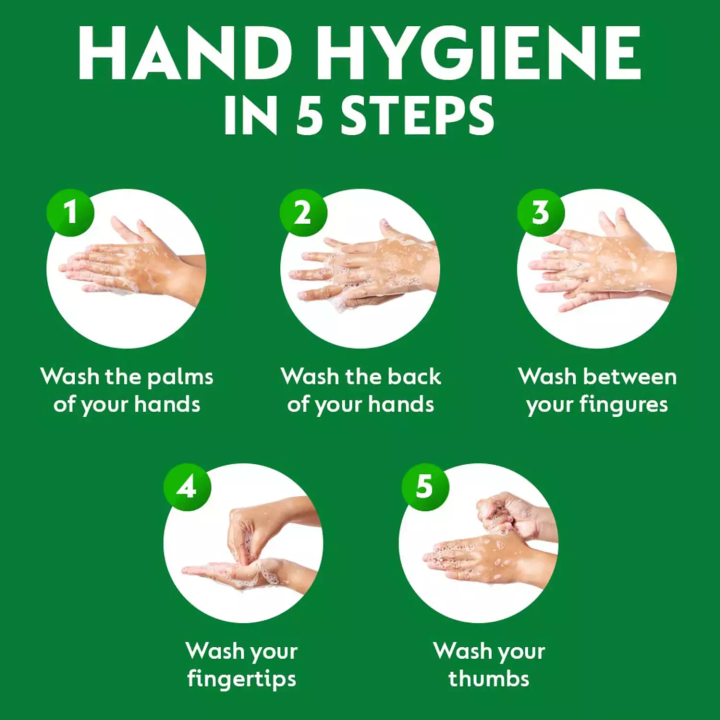 HAND HYGIENE
IN 5 STEPS

1
Wash the palms of your hands

2
Wash the back of your hands

3
Wash between your fingures

4
Wash your fingertips

5
Wash your thumbs