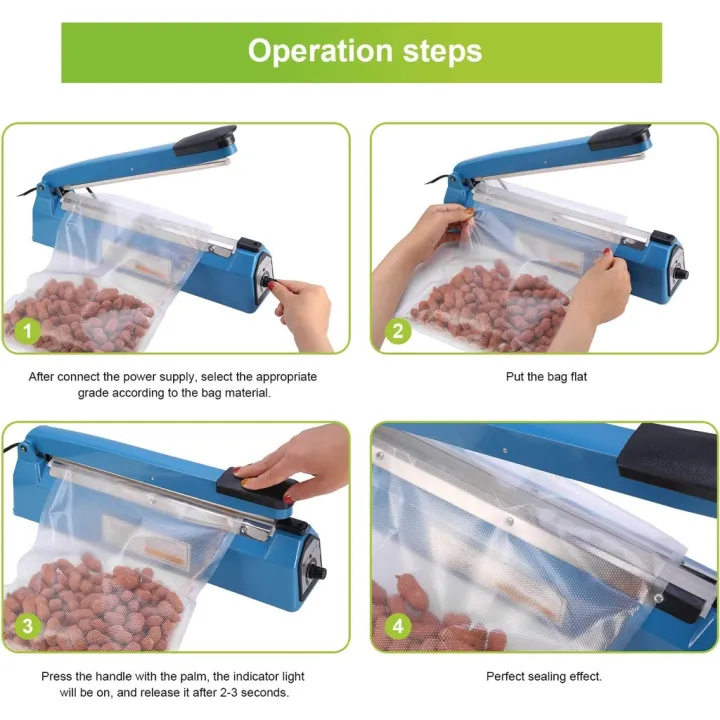 Operation steps

1

After connect the power supply, select the appropriate grade according to the bag material.

2

Put the bag flat

3

Press the handle with the palm, the indicator light will be on, and release it after 2-3 seconds.

4

Perfect sealing effect.