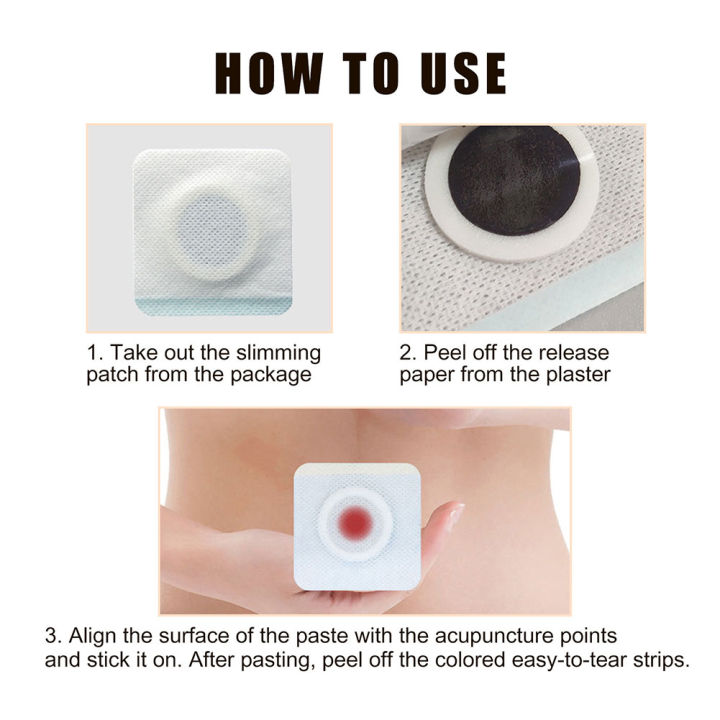 HOW TO USE

1. Take out the slimming patch from the package

2. Peel off the release paper from the plaster

3. Align the surface of the paste with the acupuncture points and stick it on. After pasting, peel off the colored easy-to-tear strips.