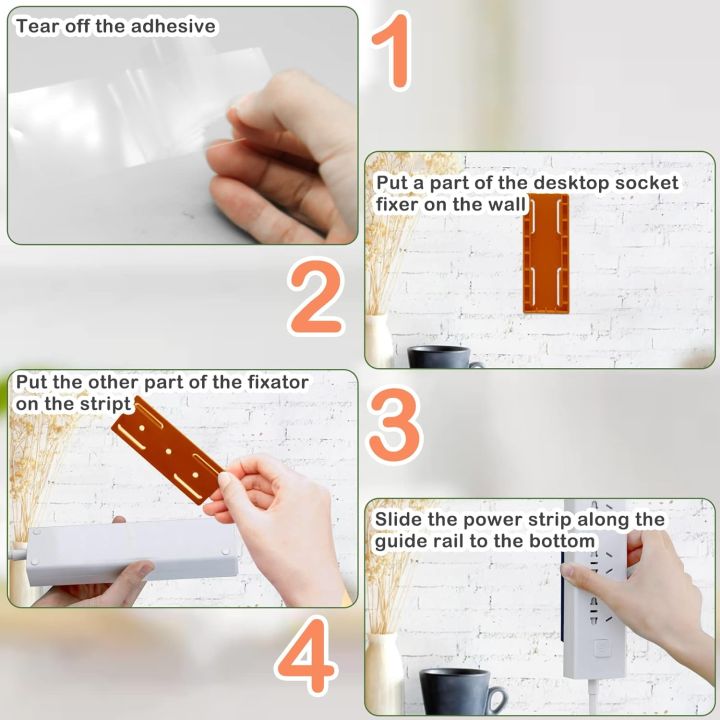 Tear off the adhesive

1

Put a part of the desktop socket fixer on the wall

2

Put the other part of the fixator on the stript

3

Slide the power strip along the guide rail to the bottom

4