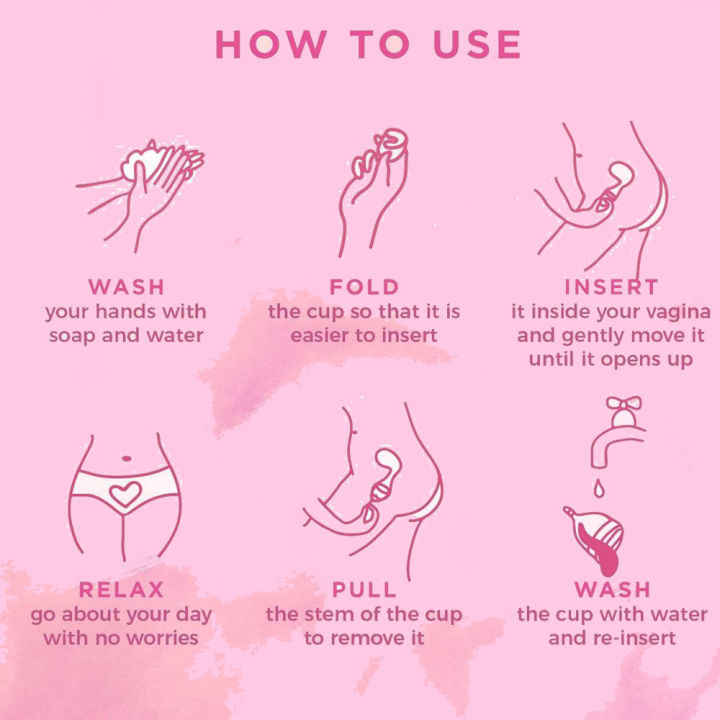 HOW TO USE

WASH
your hands with soap and water

FOLD
the cup so that it is easier to insert

INSERT
it inside your vagina and gently move it until it opens up

RELAX
go about your day with no worries

PULL
the stem of the cup to remove it

WASH
the cup with water and re-insert