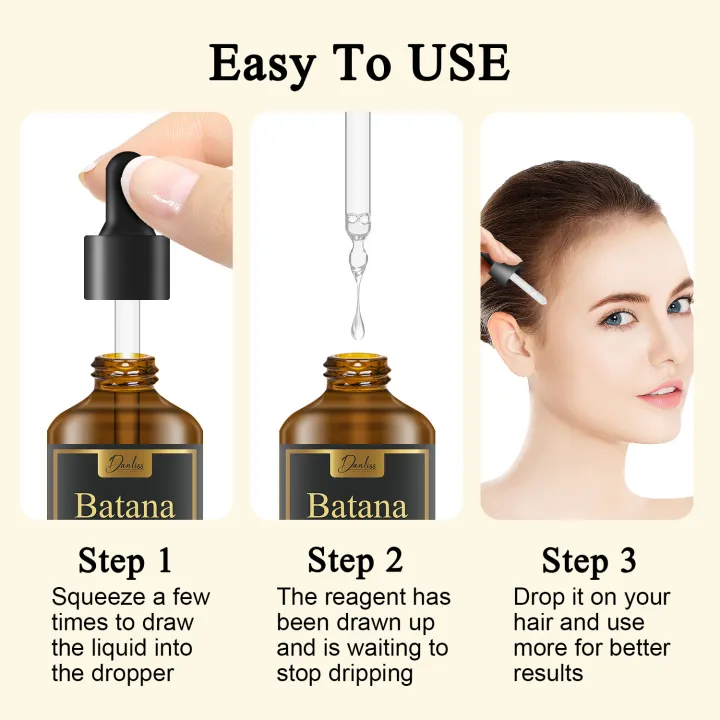 Easy To USE

Danliss
Batana

Danliss
Batana

Step 1
Squeeze a few times to draw the liquid into the dropper

Step 2
The reagent has been drawn up and is waiting to stop dripping

Step 3
Drop it on your hair and use more for better results