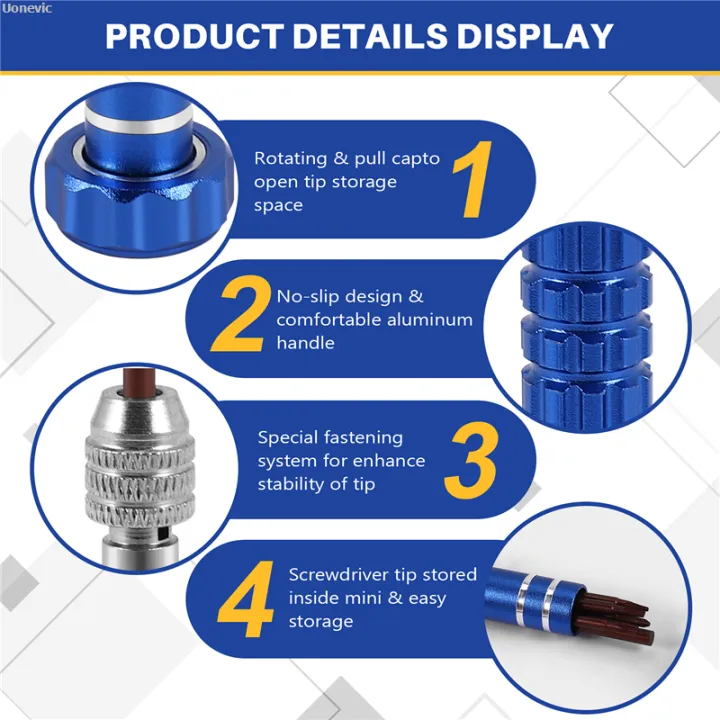 Uonevic

PRODUCT DETAILS DISPLAY

Rotating & pull capto open tip storage space

1

2

No-slip design & comfortable aluminum handle

Special fastening system for enhance stability of tip

3

4

Screwdriver tip stored inside mini & easy storage