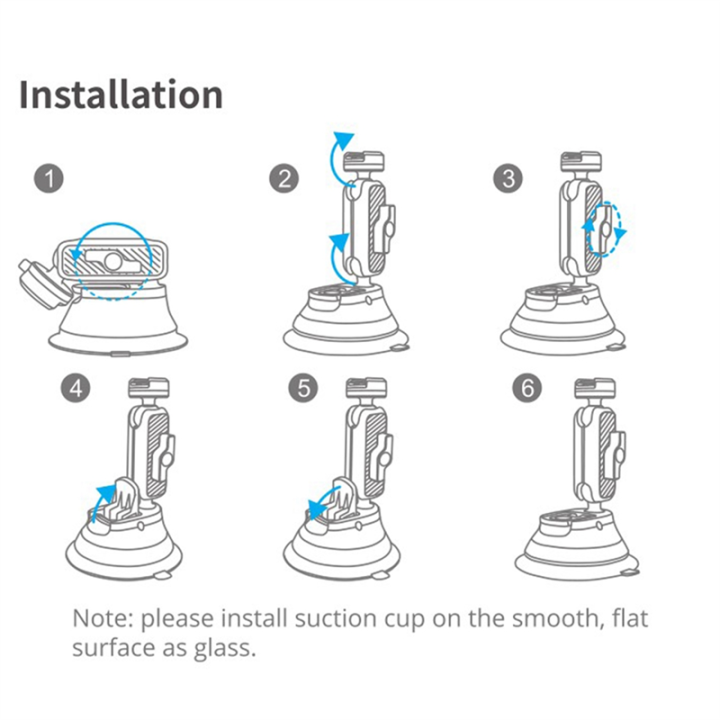 Installation

1

2

3

4

5

6

Note: please install suction cup on the smooth, flat surface as glass.