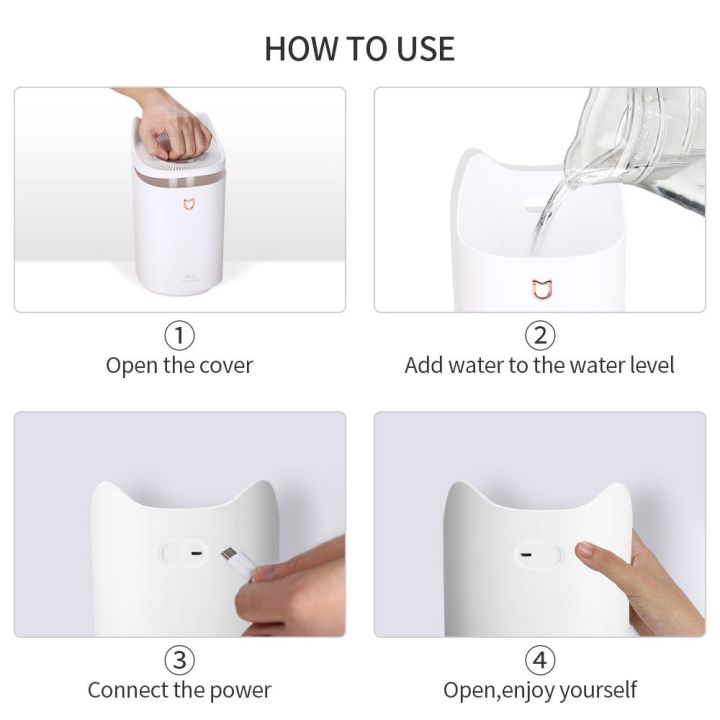 HOW TO USE

①
Open the cover

②
Add water to the water level

③
Connect the power

④
Open,enjoy yourself