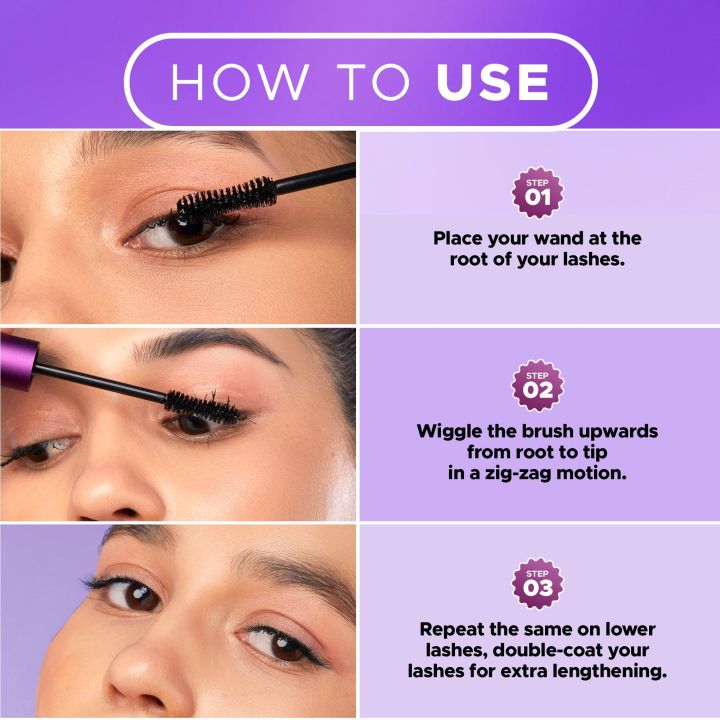 HOW TO USE

STEP 01

Place your wand at the root of your lashes.

STEP 02

Wiggle the brush upwards from root to tip in a zig-zag motion.

STEP 03

Repeat the same on lower lashes, double-coat your lashes for extra lengthening.