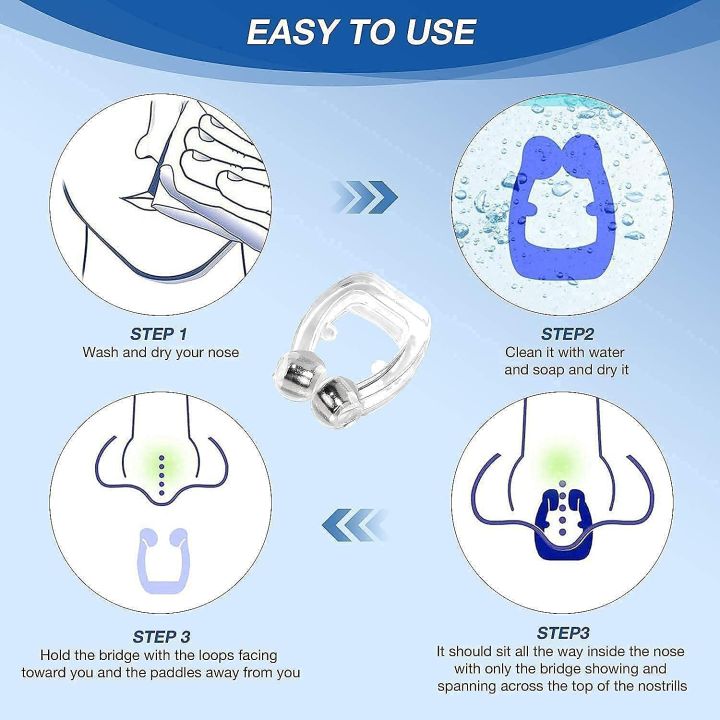 EASY TO USE

STEP 1
Wash and dry your nose

STEP2
Clean it with water and soap and dry it

STEP 3
Hold the bridge with the loops facing toward you and the paddles away from you

STEP3
It should sit all the way inside the nose with only the bridge showing and spanning across the top of the nostrills