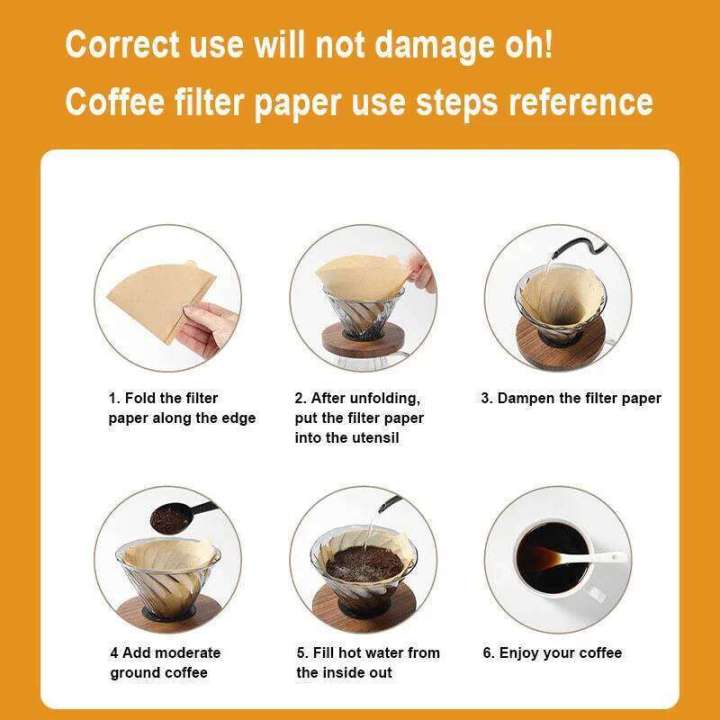 Correct use will not damage oh!
Coffee filter paper use steps reference

1. Fold the filter paper along the edge

2. After unfolding, put the filter paper into the utensil

3. Dampen the filter paper

4 Add moderate ground coffee

5. Fill hot water from the inside out

6. Enjoy your coffee