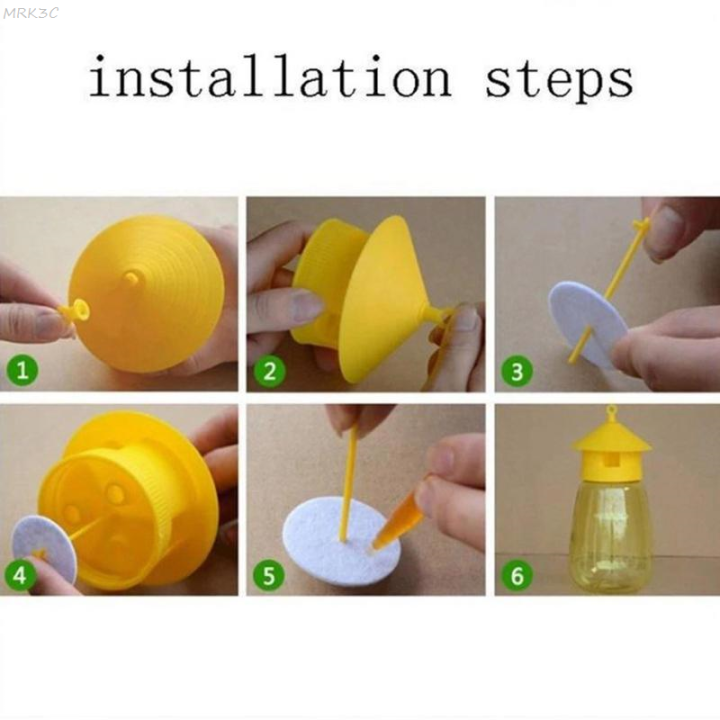 MRK3C

installation steps

1

2

3

4

5

6