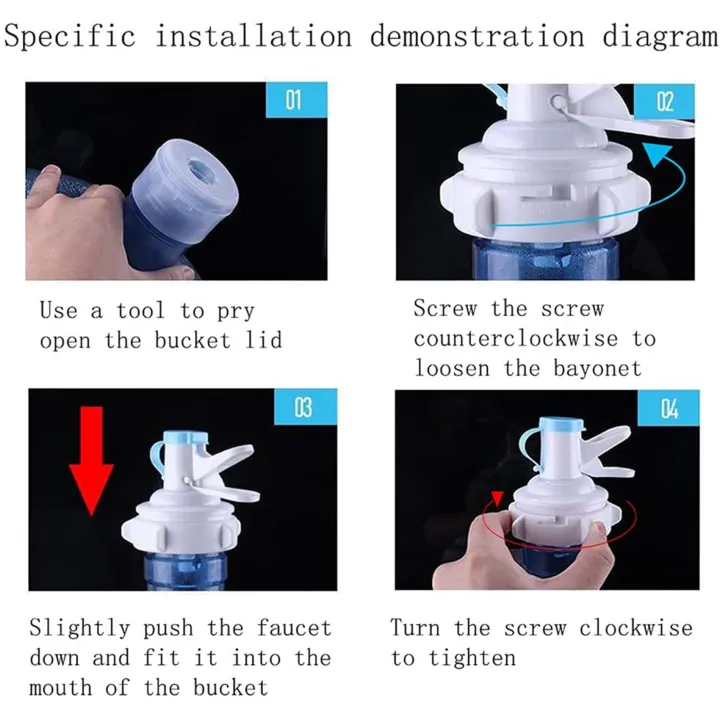 Specific installation demonstration diagram

01

Use a tool to pry open the bucket lid

02

Screw the screw counterclockwise to loosen the bayonet

03

Slightly push the faucet down and fit it into the mouth of the bucket

04

Turn the screw clockwise to tighten