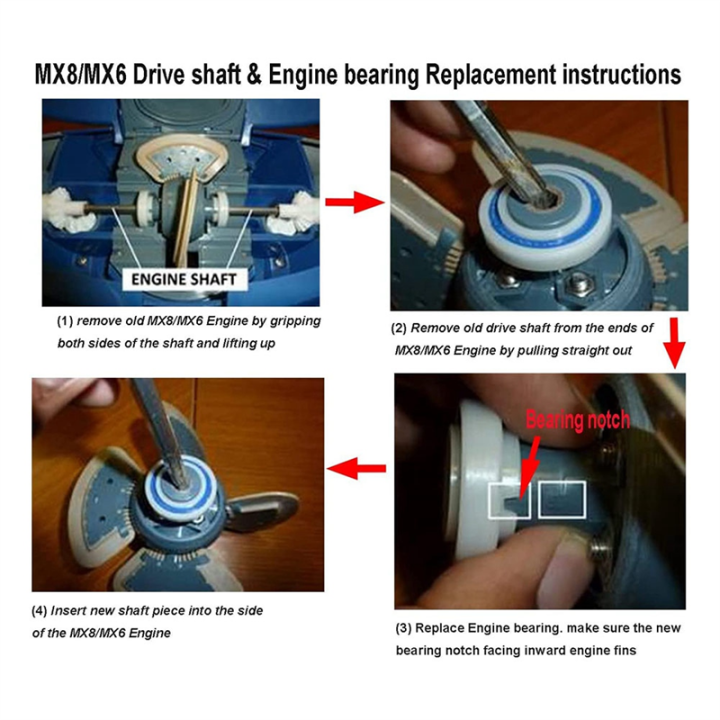 MX8/MX6 Drive shaft & Engine bearing Replacement instructions

ENGINE SHAFT

(1) remove old MX8/MX6 Engine by gripping both sides of the shaft and lifting up

(2) Remove old drive shaft from the ends of MX8/MX6 Engine by pulling straight out

Bearing notch

(3) Replace Engine bearing. make sure the new bearing notch facing inward engine fins

(4) Insert new shaft piece into the side of the MX8/MX6 Engine