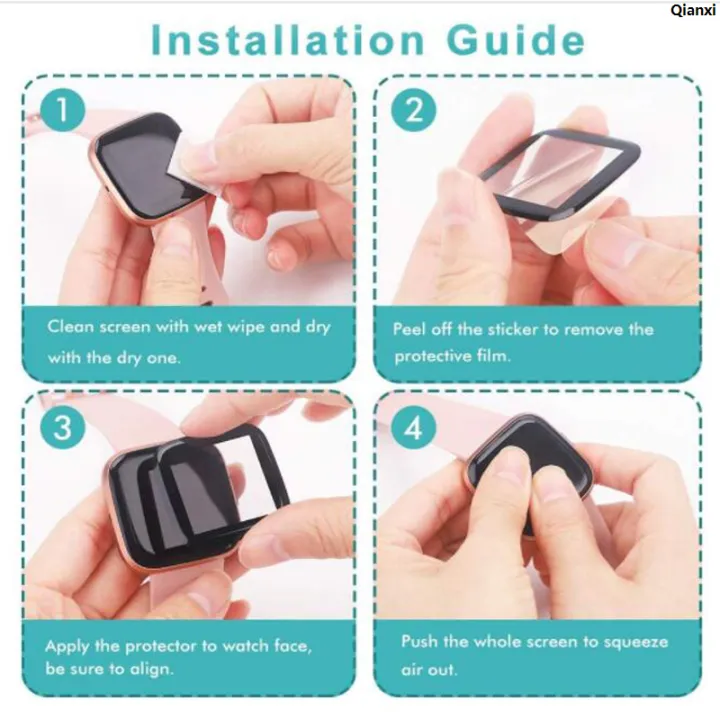 Qianxi

Installation Guide

1

Clean screen with wet wipe and dry with the dry one.

2

Peel off the sticker to remove the protective film.

3

Apply the protector to watch face, be sure to align.

4

Push the whole screen to squeeze air out.