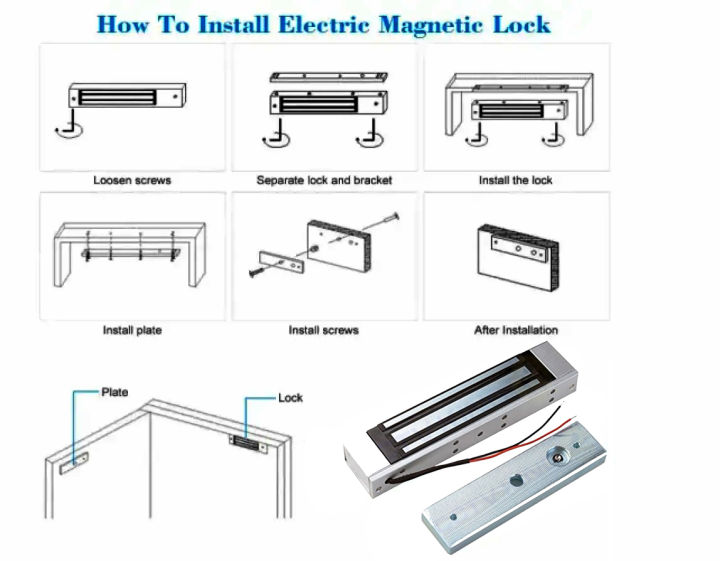 How To Install Electric Magnetic Lock

Loosen screws

Separate lock and bracket

Install the lock

Install plate

Install screws

After Installation

Plate

Lock