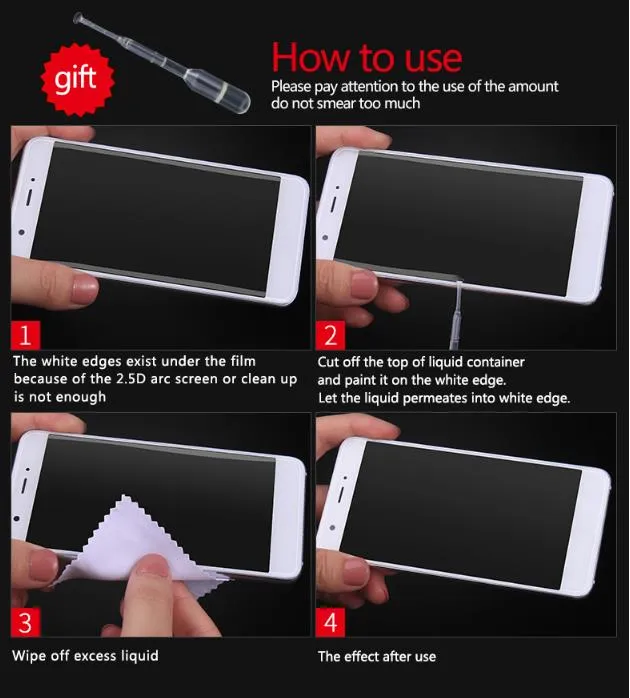 gift

How to use

Please pay attention to the use of the amount do not smear too much

1

The white edges exist under the film because of the 2.5D arc screen or clean up is not enough

2

Cut off the top of liquid container and paint it on the white edge. Let the liquid permeates into white edge.

3

Wipe off excess liquid

4

The effect after use