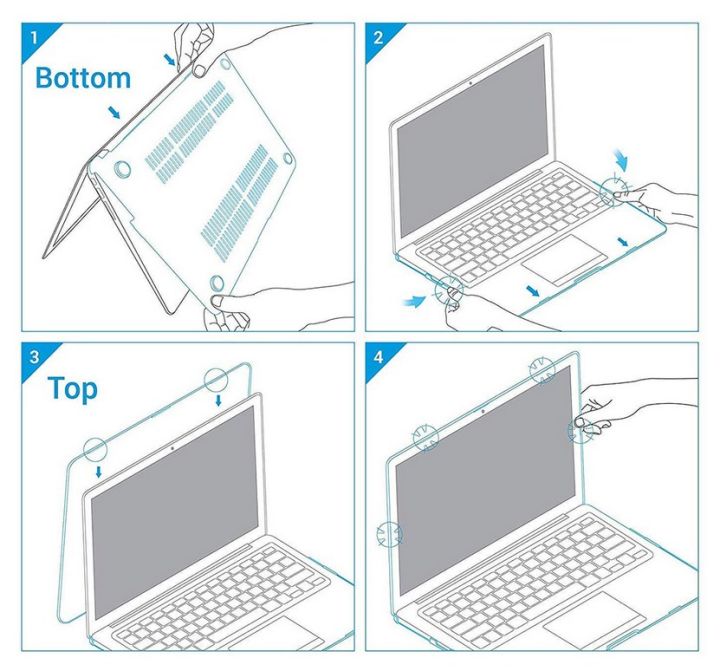 1
Bottom

2

3
Top

4