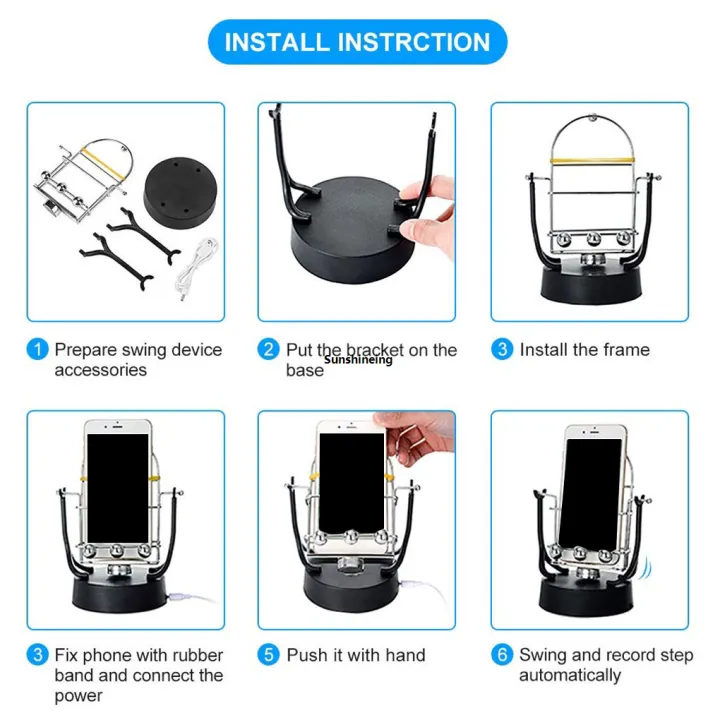 INSTALL INSTRCTION

1 Prepare swing device accessories

2 Put the bracket on the base

Sunshineing

3 Install the frame

3 Fix phone with rubber band and connect the power

5 Push it with hand

6 Swing and record step automatically