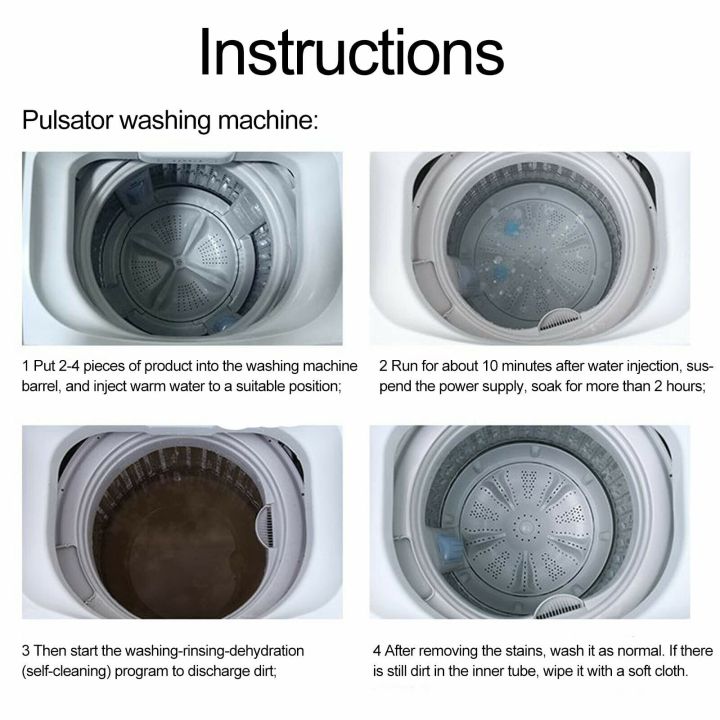 Instructions

Pulsator washing machine:

1 Put 2-4 pieces of product into the washing machine barrel, and inject warm water to a suitable position;

2 Run for about 10 minutes after water injection, suspend the power supply, soak for more than 2 hours;

3 Then start the washing-rinsing-dehydration (self-cleaning) program to discharge dirt;

4 After removing the stains, wash it as normal. If there is still dirt in the inner tube, wipe it with a soft cloth.