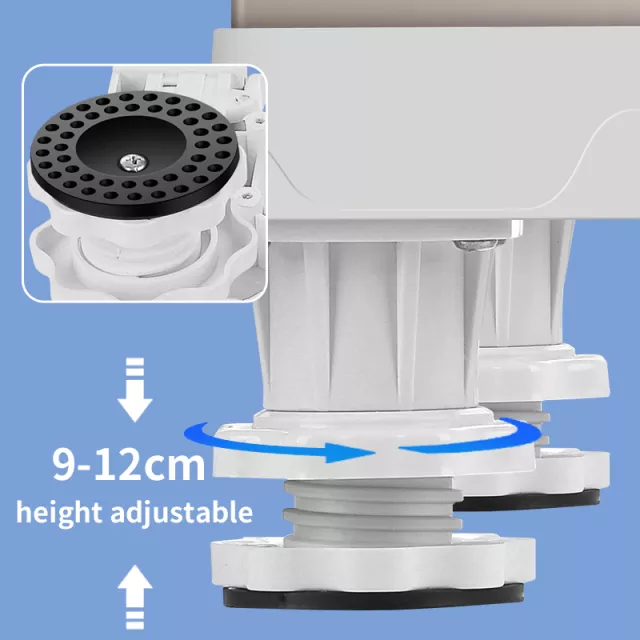 9-12cm
height adjustable