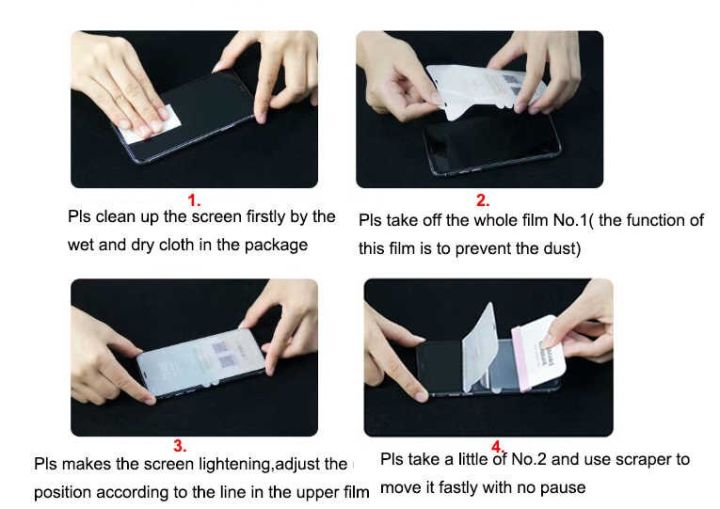 1.
Pls clean up the screen firstly by the wet and dry cloth in the package

2.
Pls take off the whole film No.1( the function of this film is to prevent the dust)

3.
Pls makes the screen lightening,adjust the position according to the line in the upper film

4.
Pls take a little of No.2 and use scraper to move it fastly with no pause