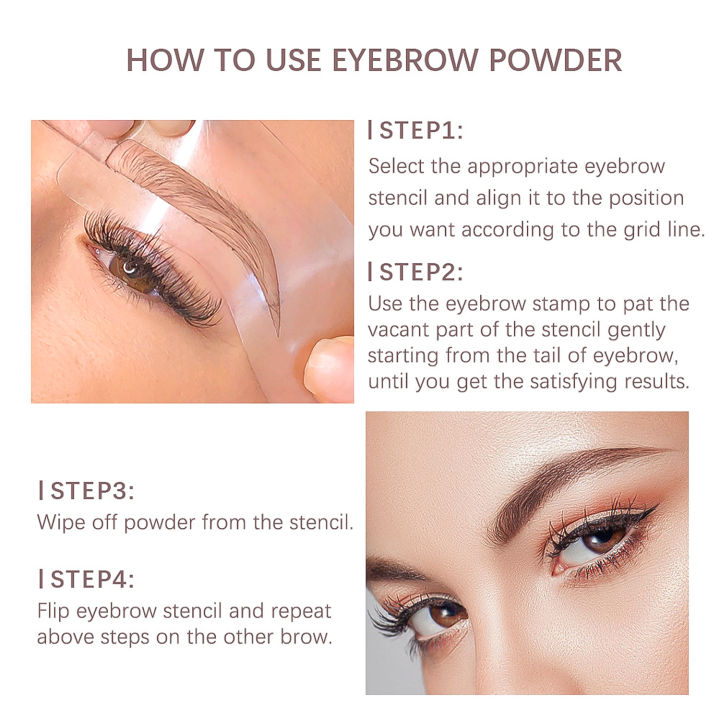 HOW TO USE EYEBROW POWDER

| STEP1:
Select the appropriate eyebrow stencil and align it to the position you want according to the grid line.

| STEP2:
Use the eyebrow stamp to pat the vacant part of the stencil gently starting from the tail of eyebrow, until you get the satisfying results.

| STEP3:
Wipe off powder from the stencil.

| STEP4:
Flip eyebrow stencil and repeat above steps on the other brow.