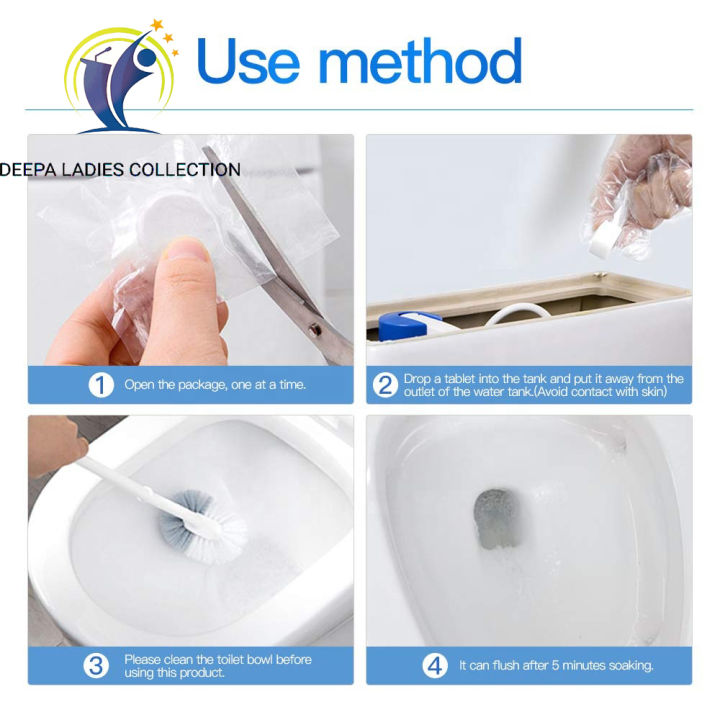 Use method

DEEPA LADIES COLLECTION

1 Open the package, one at a time.

2 Drop a tablet into the tank and put it away from the outlet of the water tank.(Avoid contact with skin)

3 Please clean the toilet bowl before using this product.

4 It can flush after 5 minutes soaking.