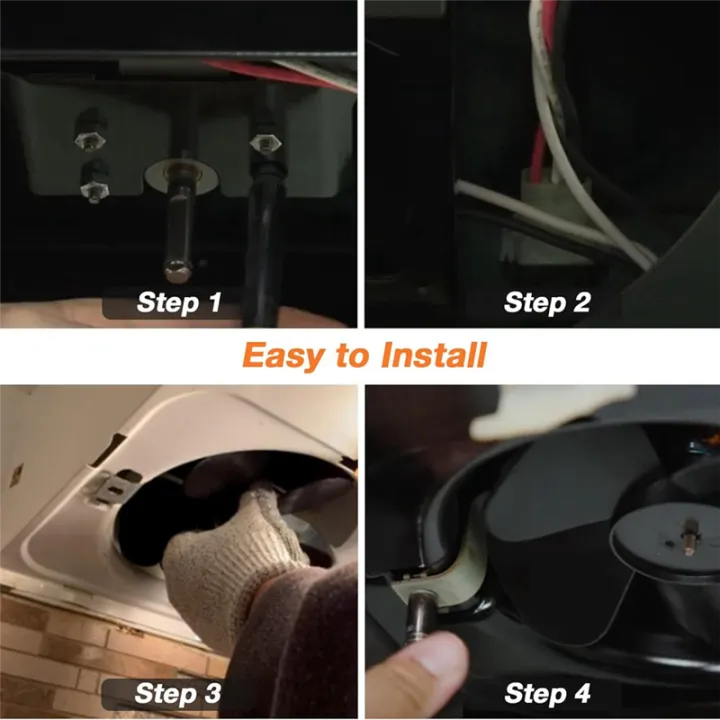 Step 1

Step 2

Easy to Install

Step 3

Step 4