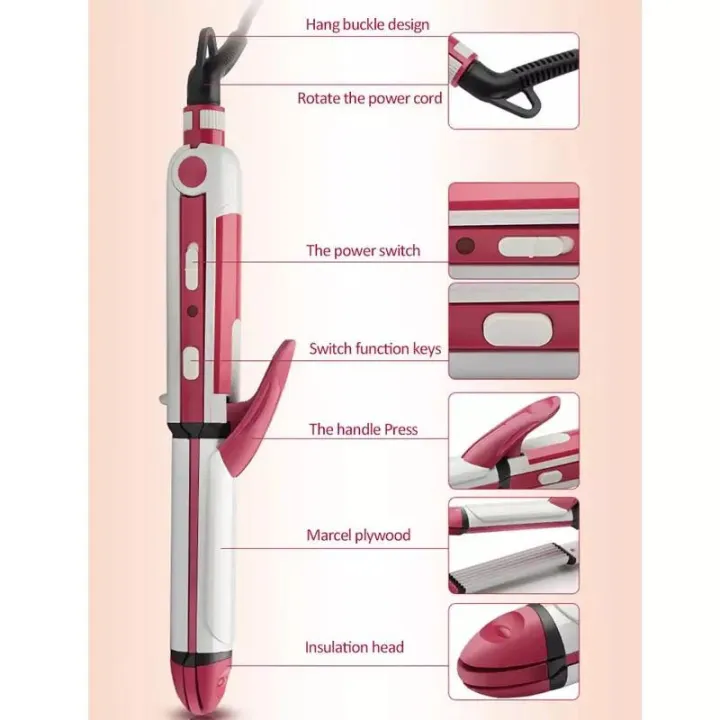 Hang buckle design

Rotate the power cord

The power switch

Switch function keys

The handle Press

Marcel plywood

Insulation head