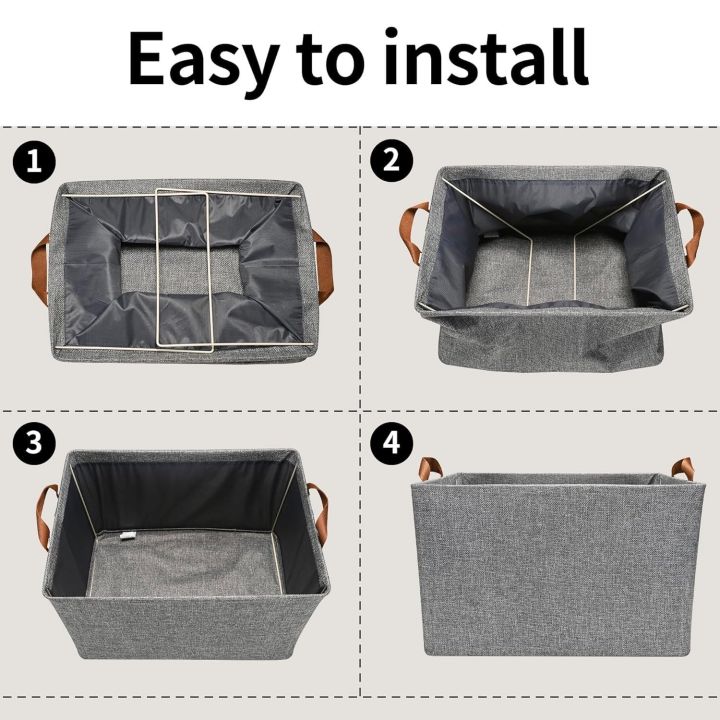 Easy to install

1

2

3

4