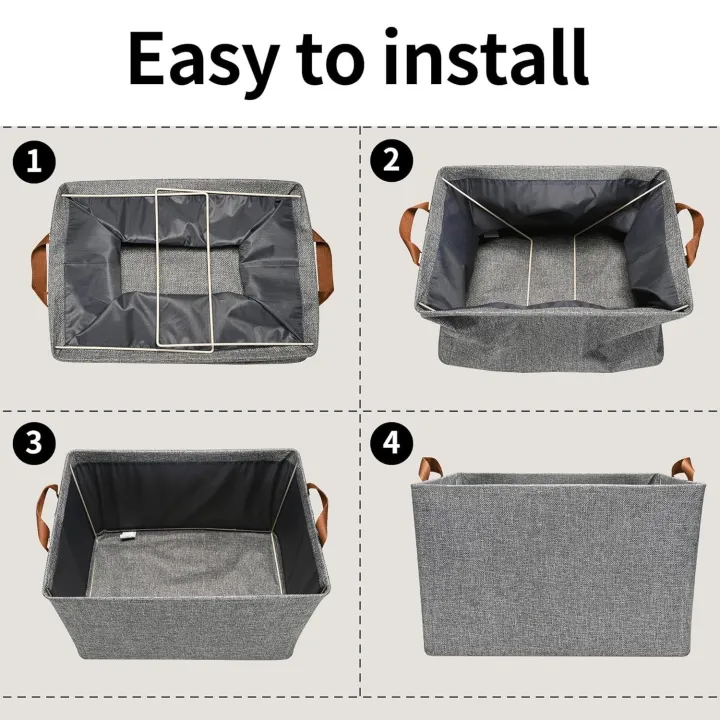 Easy to install

1

2

3

4