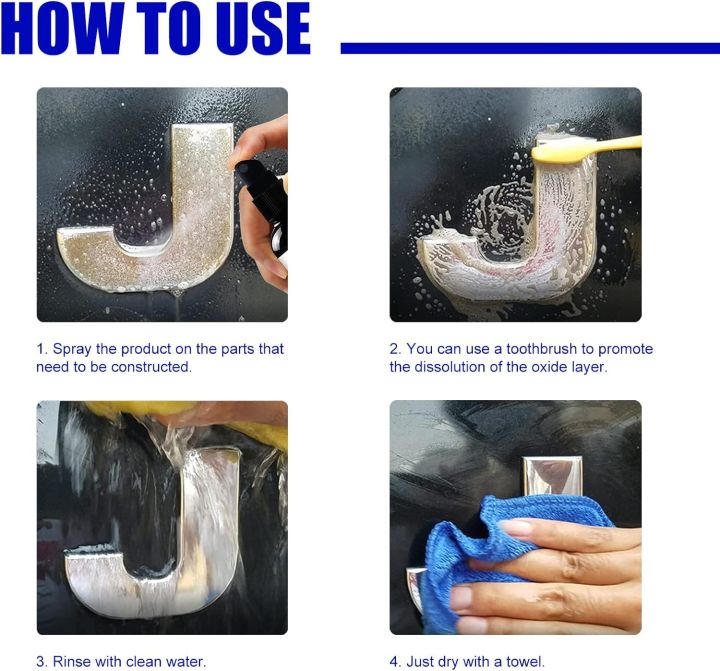 HOW TO USE

1. Spray the product on the parts that need to be constructed.

2. You can use a toothbrush to promote the dissolution of the oxide layer.

3. Rinse with clean water.

4. Just dry with a towel.