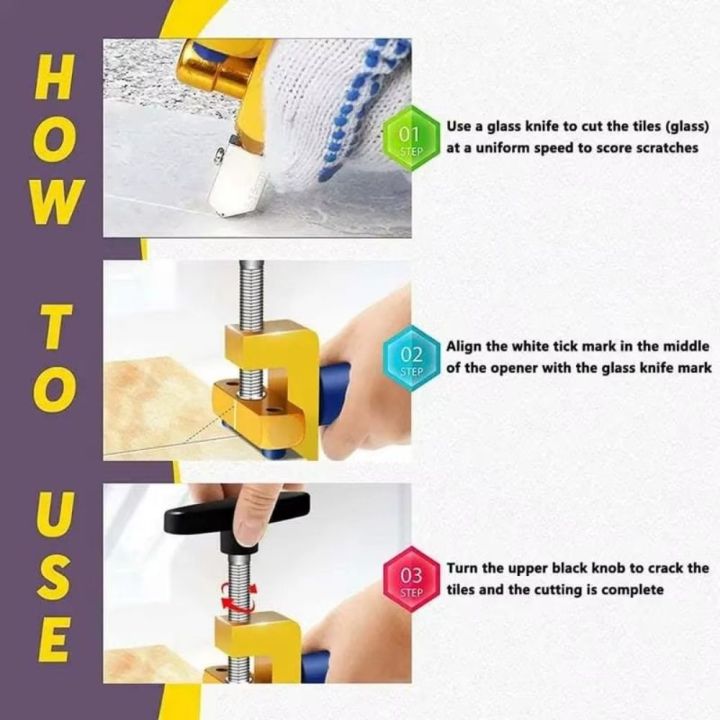 HOW TO USE

01 STEP
Use a glass knife to cut the tiles (glass) at a uniform speed to score scratches

02 STEP
Align the white tick mark in the middle of the opener with the glass knife mark

03 STEP
Turn the upper black knob to crack the tiles and the cutting is complete