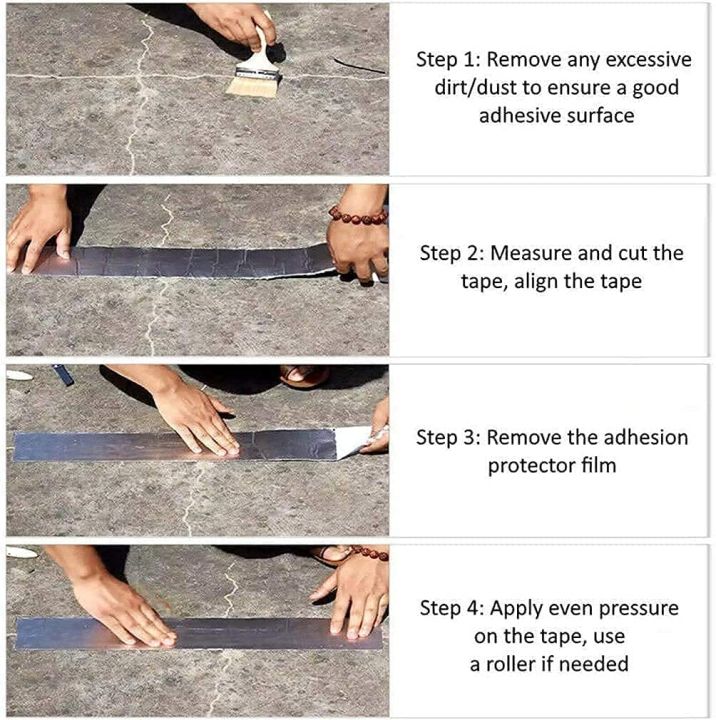 Step 1: Remove any excessive dirt/dust to ensure a good adhesive surface

Step 2: Measure and cut the tape, align the tape

Step 3: Remove the adhesion protector film

Step 4: Apply even pressure on the tape, use a roller if needed