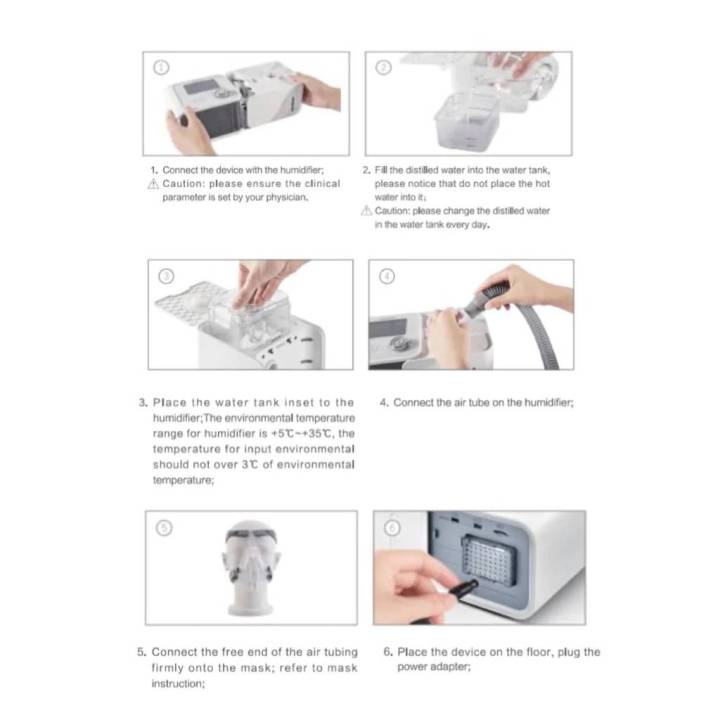 ①

②

1. Connect the device with the humidifier;
⚠ Caution: please ensure the clinical parameter is set by your physician.

2. Fill the distilled water into the water tank, please notice that do not place the hot water into it;
⚠ Caution: please change the distilled water in the water tank every day.

③

④

3. Place the water tank inset to the humidifier;The environmental temperature range for humidifier is +5℃~+35℃, the temperature for input environmental should not over 3℃ of environmental temperature;

4. Connect the air tube on the humidifier;

⑤

⑥

5. Connect the free end of the air tubing firmly onto the mask; refer to mask instruction;

6. Place the device on the floor, plug the power adapter;