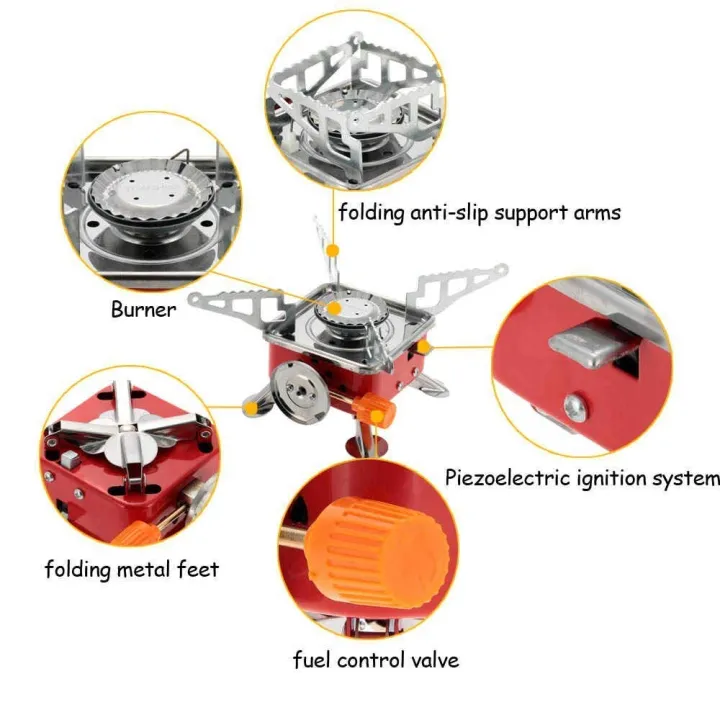 folding anti-slip support arms

Burner

Piezoelectric ignition system

folding metal feet

fuel control valve