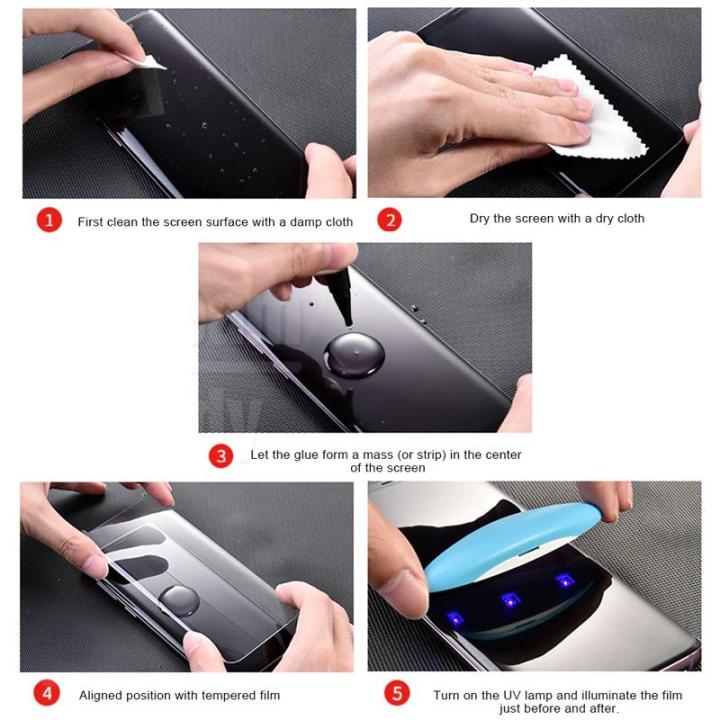 1 First clean the screen surface with a damp cloth

2 Dry the screen with a dry cloth

3 Let the glue form a mass (or strip) in the center of the screen

4 Aligned position with tempered film

5 Turn on the UV lamp and illuminate the film just before and after.