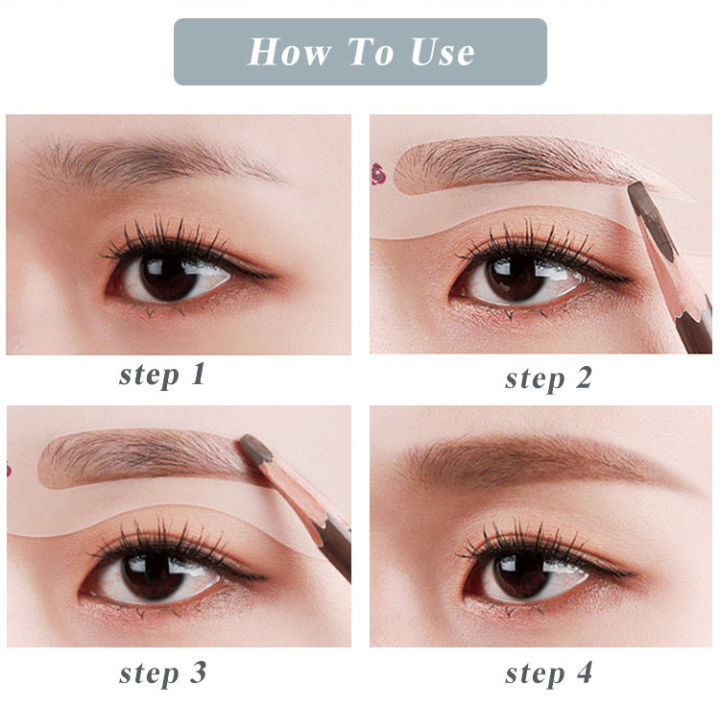 How To Use

step 1

step 2

step 3

step 4